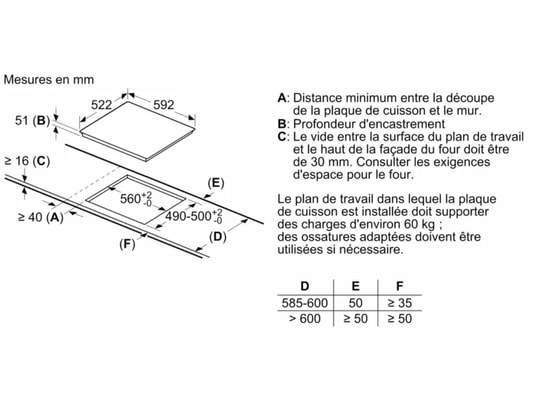 Mesures en mm

522

592

51 (B)

≥ 16 (C)

(E)

$560^{+2}_{-0}$

$490\text{-}500^{+2}_{-0}$

≥ 40 (A)

(D)

(F)

A: Distance minimum entre la découpe de la plaque de cuisson et le mur.
B: Profondeur d'encastrement
C: Le vide entre la surface du plan de travail et le haut de la façade du four doit être de 30 mm. Consulter les exigences d'espace pour le four.

Le plan de travail dans lequel la plaque de cuisson est installée doit supporter des charges d'environ 60 kg ;
des ossatures adaptées doivent être utilisées si nécessaire.

| D | E | F |
|---|---|---|
| 585-600 | 50 | ≥ 35 |
| > 600 | ≥ 50 | ≥ 50 |