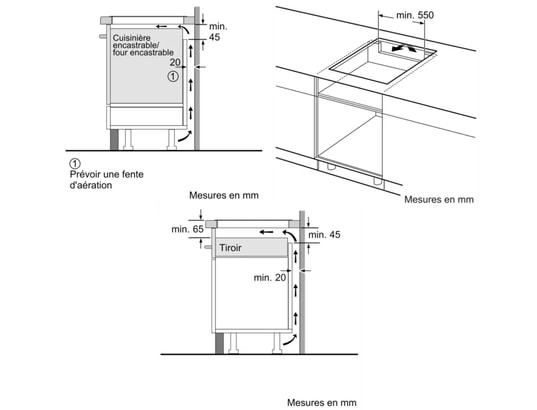 min. 45

Cuisinière encastrable/ four encastrable

20

①

① Prévoir une fente d'aération

Mesures en mm

min. 550

Mesures en mm

min. 65

min. 45

Tiroir

min. 20

Mesures en mm